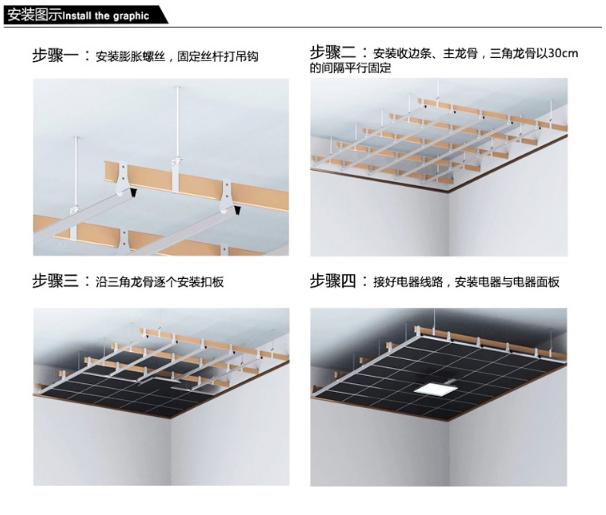 安装图示Install the graphic

步骤一：安装膨胀螺丝，固定丝杆打吊钩

步骤二：安装收边条、主龙骨，三角龙骨以30cm的间隔平行固定

步骤三：沿三角龙骨逐个安装扣板

步骤四：接好电器线路，安装电器与电器面板